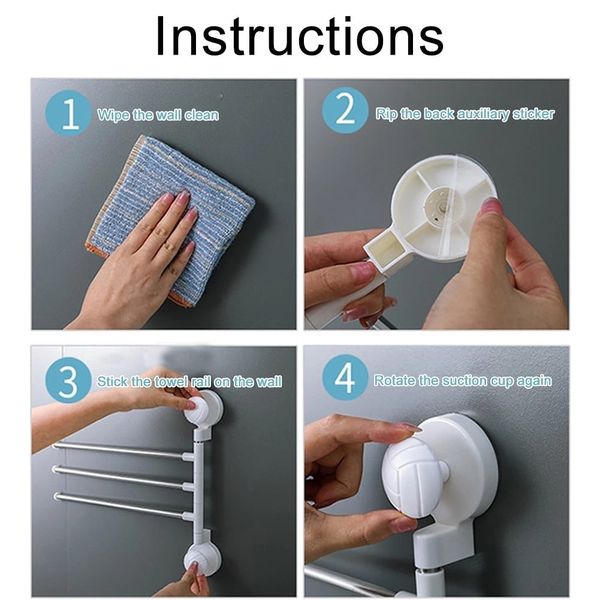 Instructions

1 Wipe the wall clean

2 Rip the back auxiliary sticker

3 Stick the towel rail on the wall

4 Rotate the suction cup again